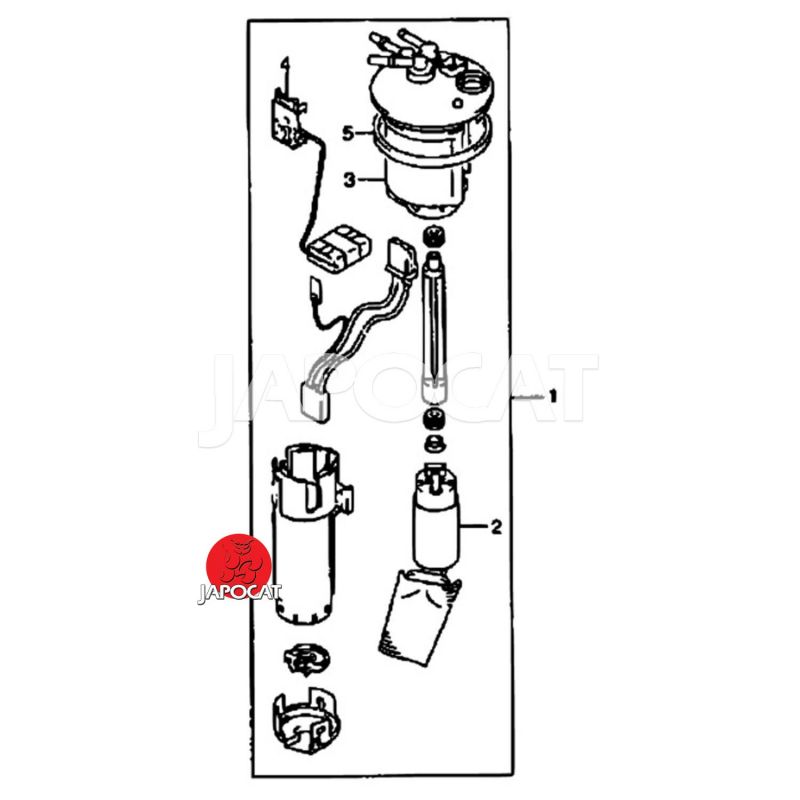 4
5
3
JAPOCAT
1
2
JAPOCAT