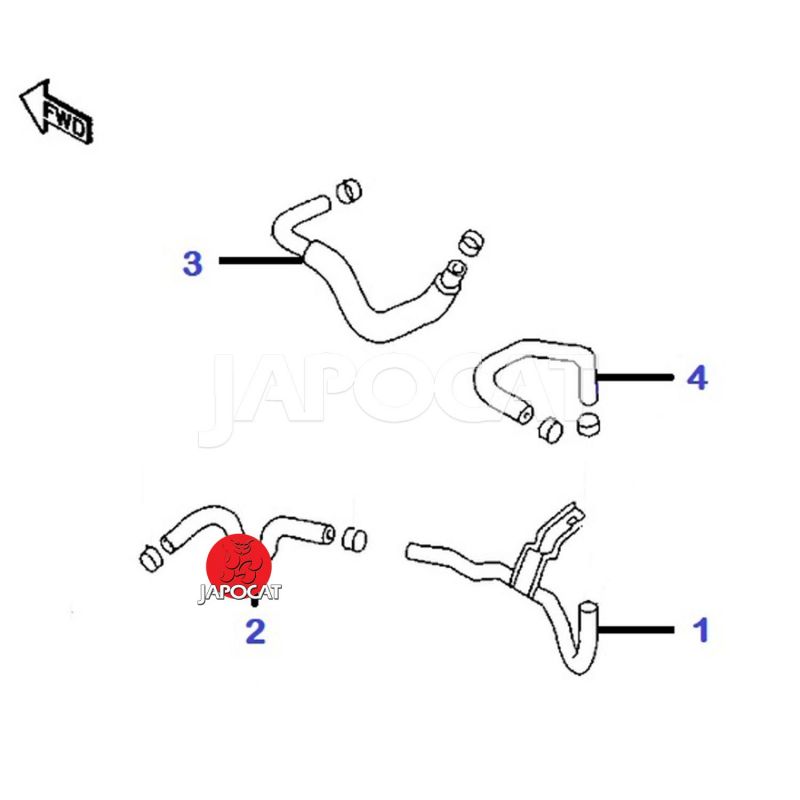 FWD

3

JAPOCAT

4

JAPOCAT

2

1