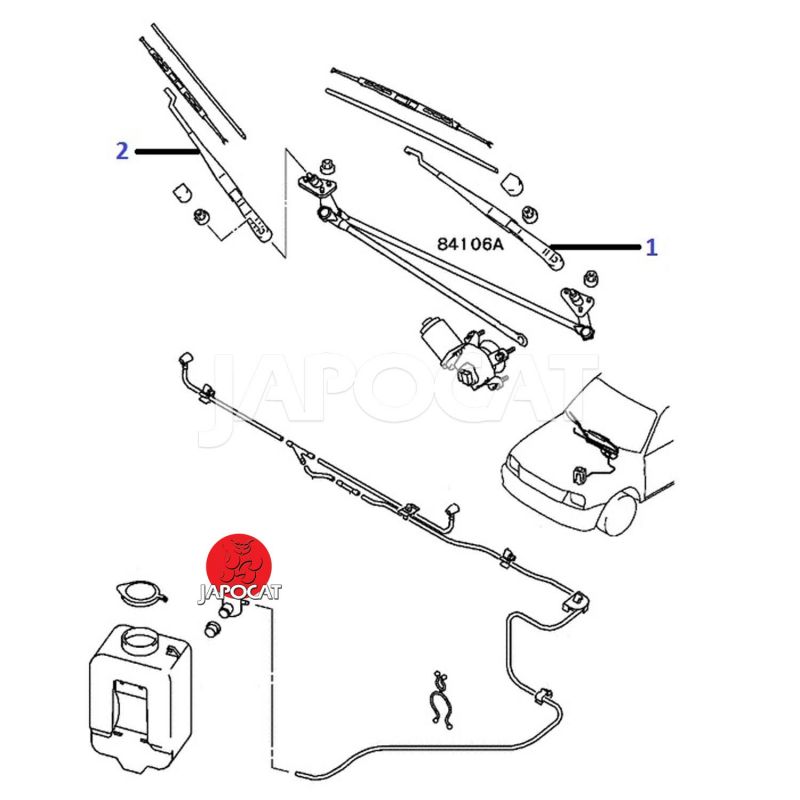 2

84106A

1

JAPOCAT

JAPOCAT