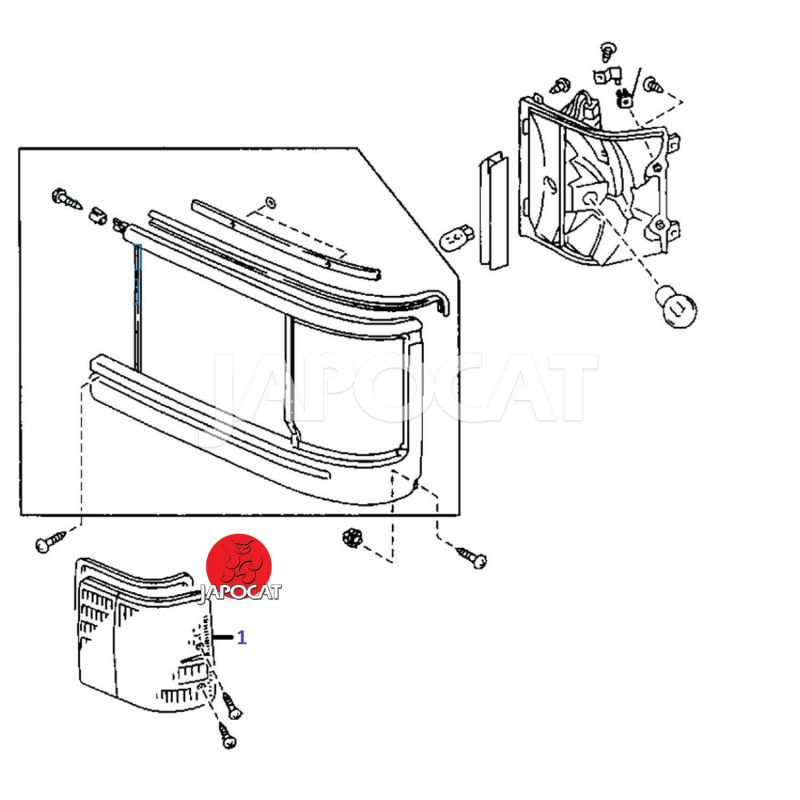 JAPOCAT

JAPOCAT

1