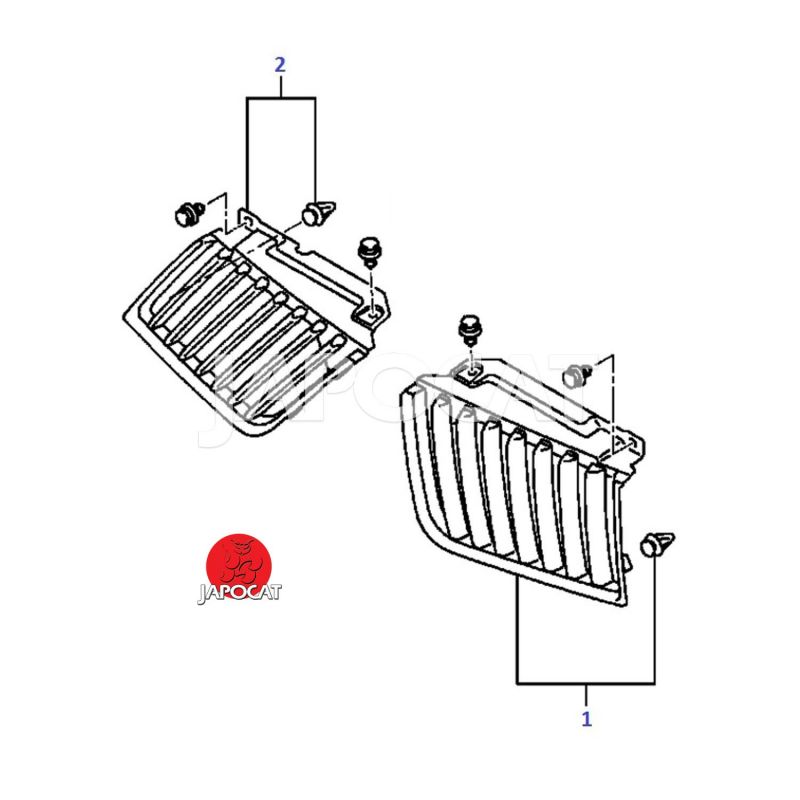 2

JAPOCAT

JAPOCAT

1