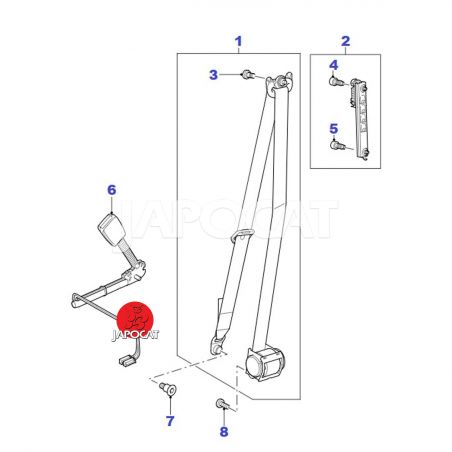 1
2
3
4
5
6
JAPOCAT
JAPOCAT
7
8