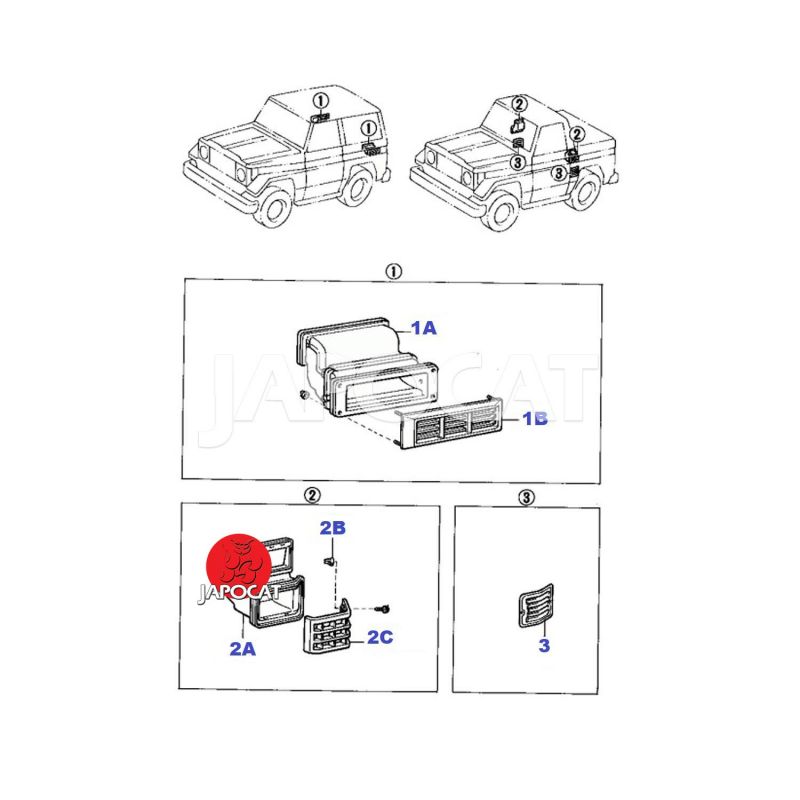 ①
①
②
②
③
③

①
1A
JAPOCAT
1B

②
2B
JAPOCAT
2A
2C

③
3