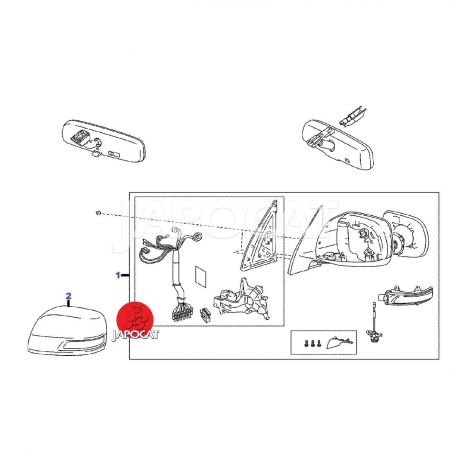 JAPOCAT
1
2
JAPOCAT