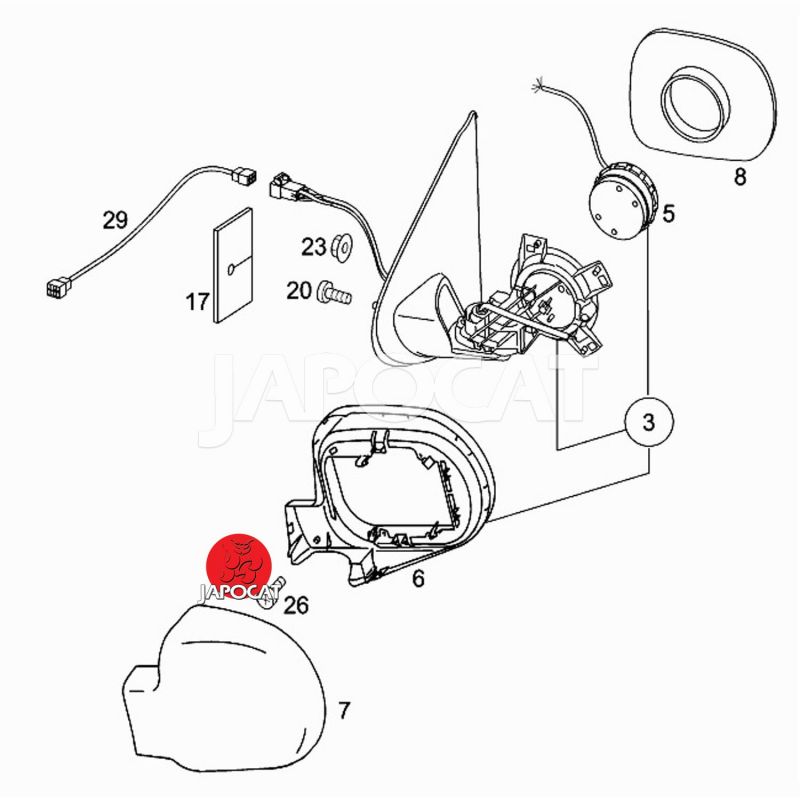 8

29

5

23

17

20

JAPOCAT

3

6

JAPOCAT

26

7