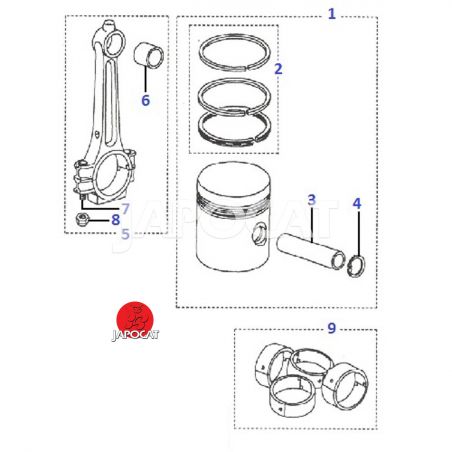 1
2
6
3
4
7
8
5
JAPOCAT
JAPOCAT
9