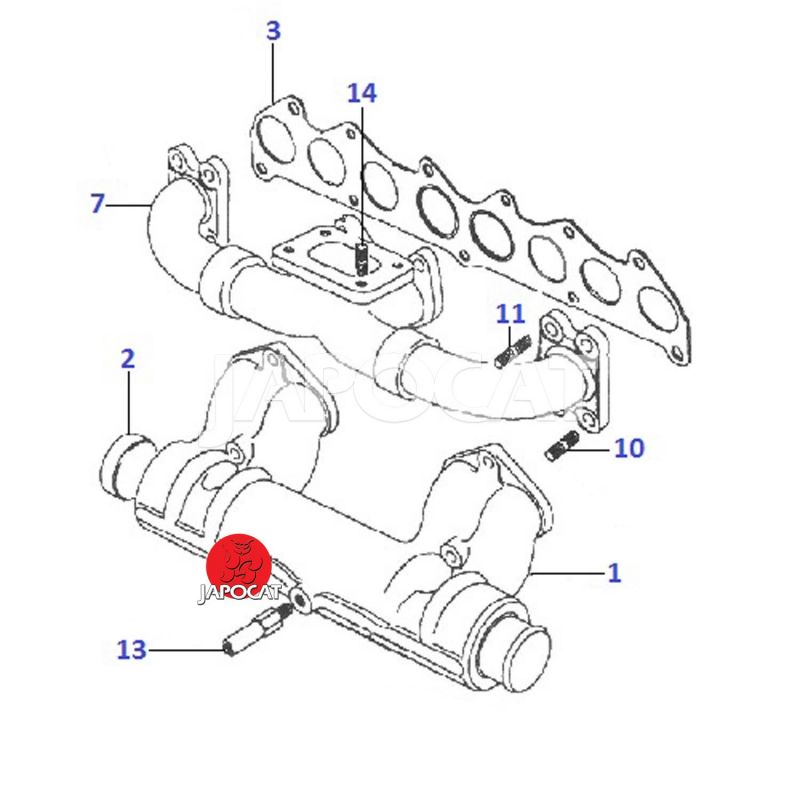 3
14
7
11
2
JAPOCAT
10
1
JAPOCAT
13