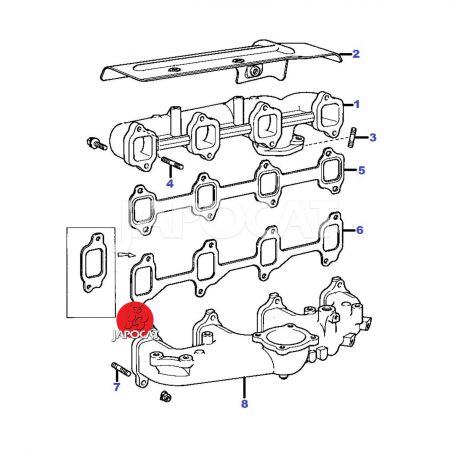 2
1
3
4
5
JAPOCAT
6
JAPOCAT
7
8