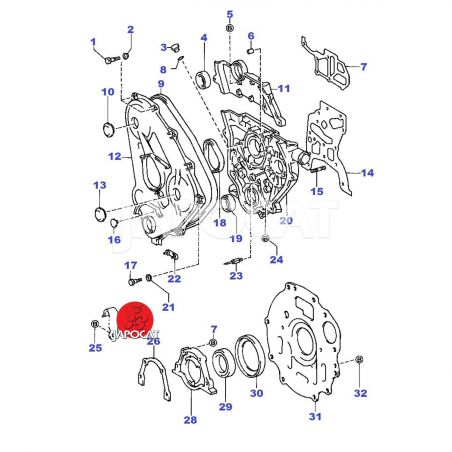 1
2
3
4
5
6
7
8
9
10
11
12
13
14
15
16
17
18
19
20
21
22
23
24
JAPOCAT
25
26
7
28
29
30
31
32
JAPOCAT