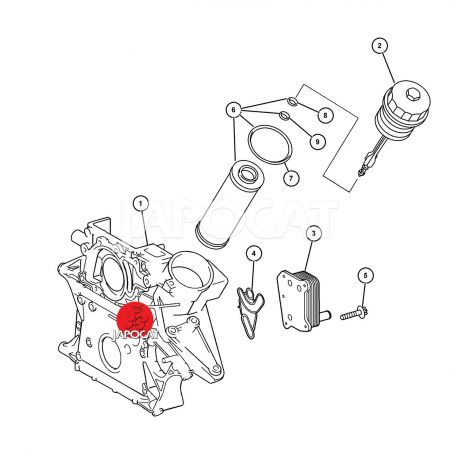 2
6
8
9
7
1
JAPOCAT
3
4
5
JAPOCAT