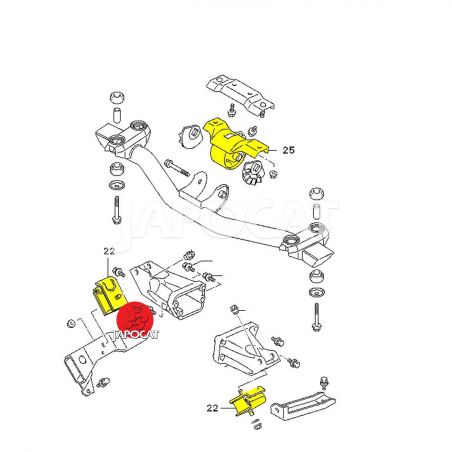 25

JAPOCAT

22

JAPOCAT

22