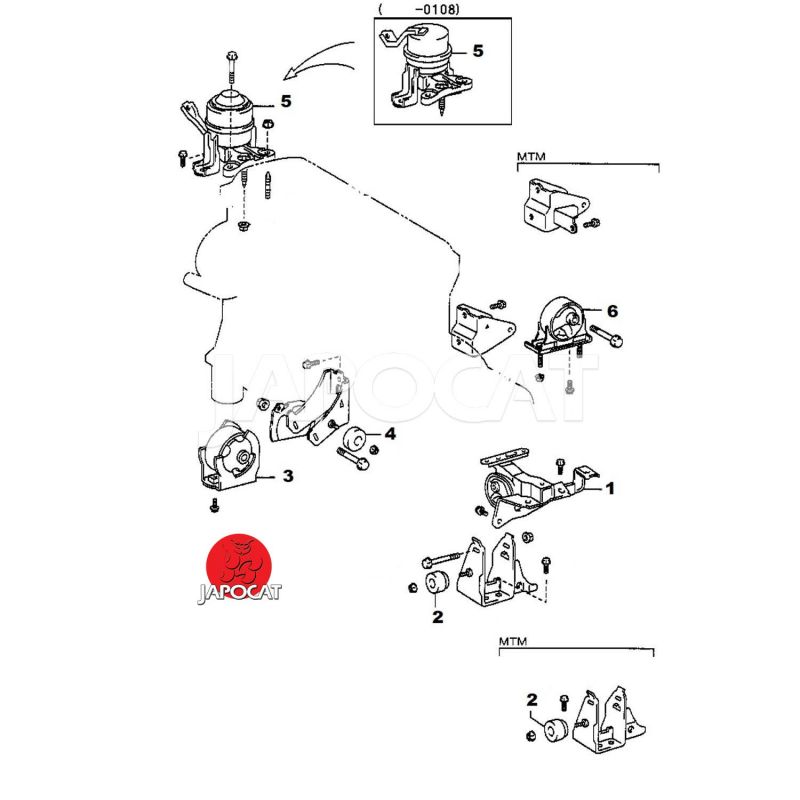 ( -0108)
5
5
MTM
6
JAPOCAT
4
3
1
JAPOCAT
2
MTM
2