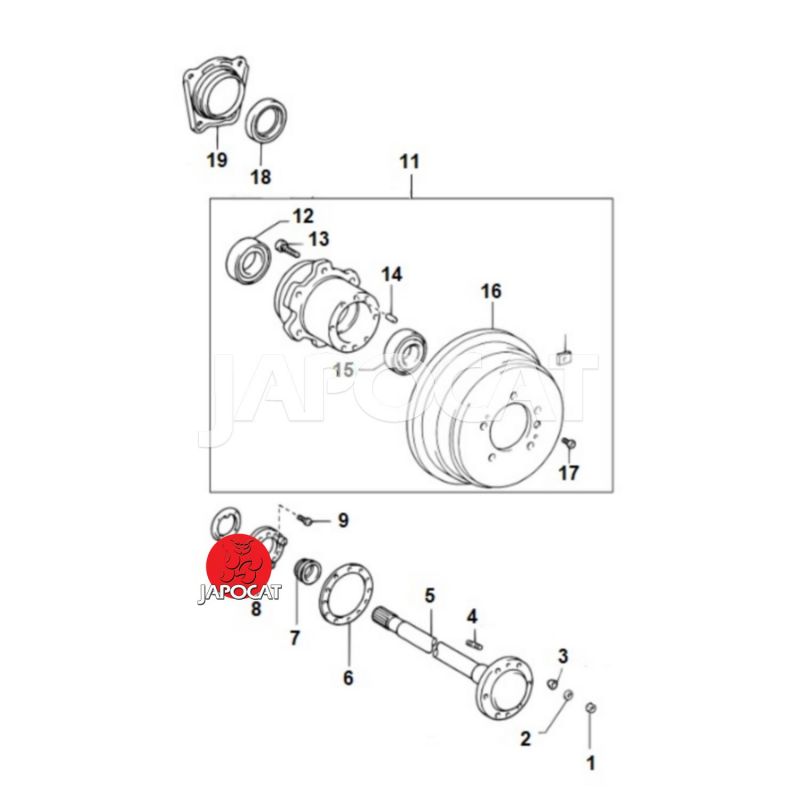 19
18
11
12
13
14
16
15
JAPOCAT
17
9
JAPOCAT
8
7
6
5
4
3
2
1