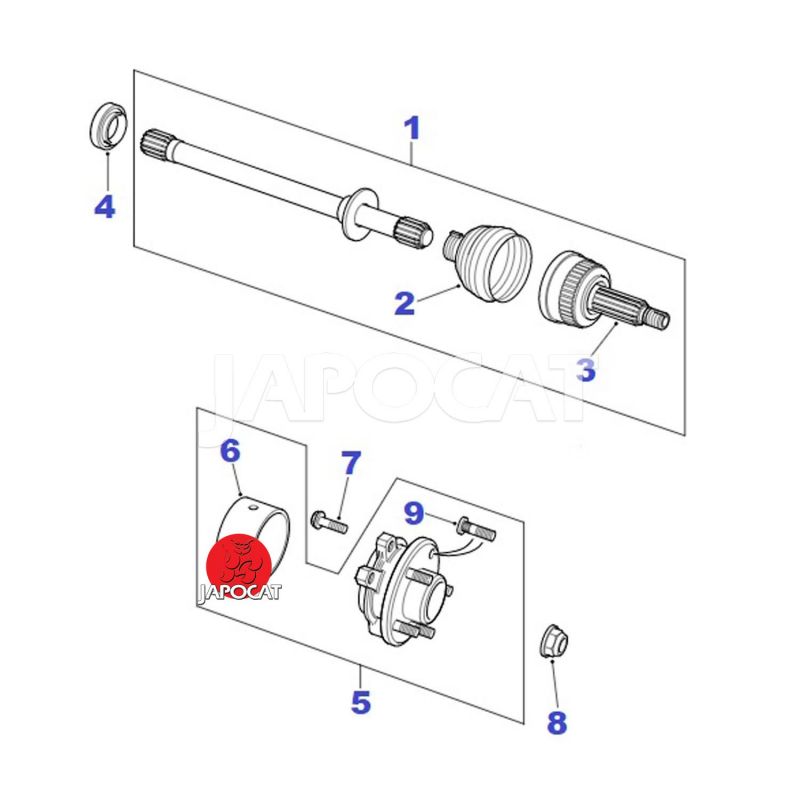 1
4
2
3
JAPOCAT
6
7
9
JAPOCAT
5
8