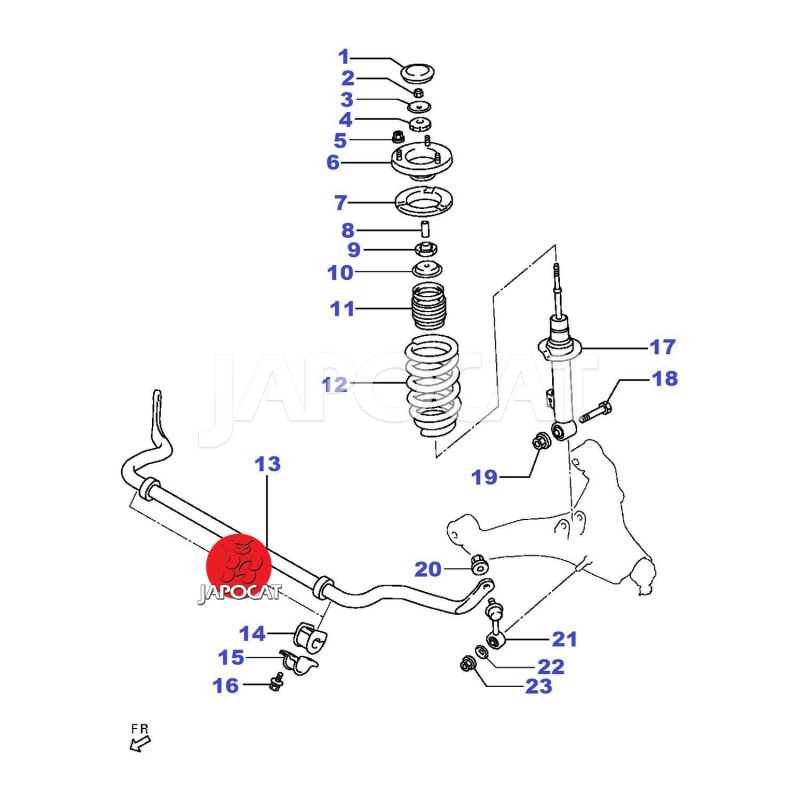 1
2
3
4
5
6
7
8
9
10
11
12
JAPOCAT
17
18
19
13
20
JAPOCAT
14
15
16
21
22
23
FR