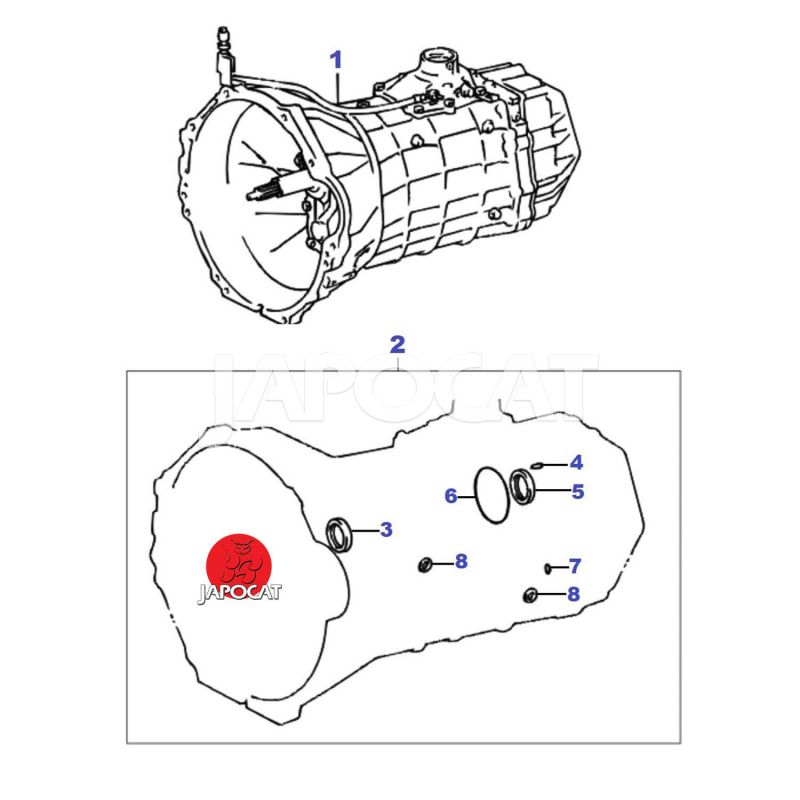 1

2

JAPOCAT

4

6

5

3

8

7

8

JAPOCAT