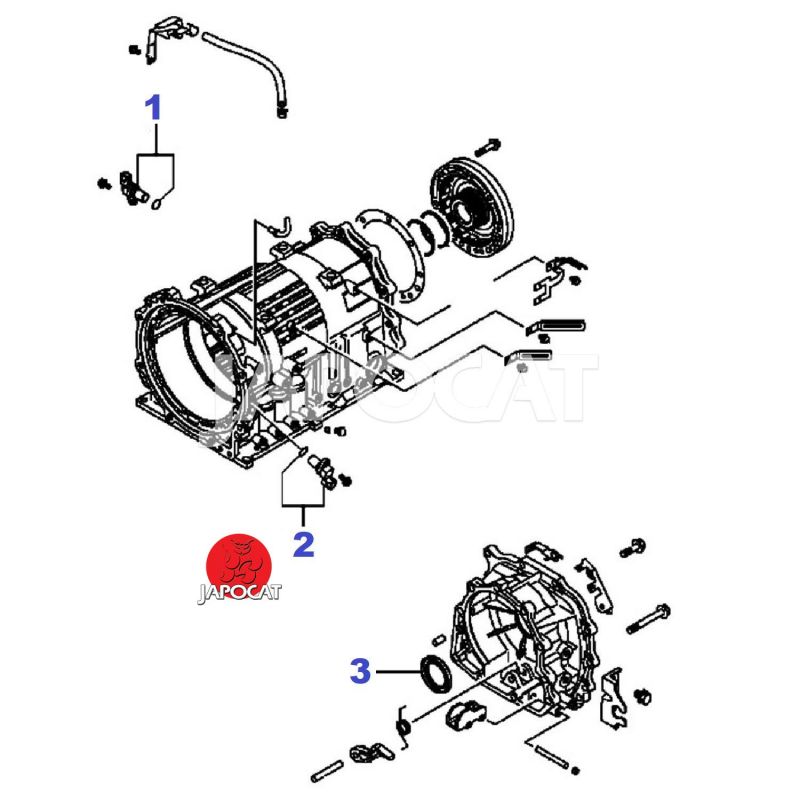 1

JAPOCAT

2

JAPOCAT

3