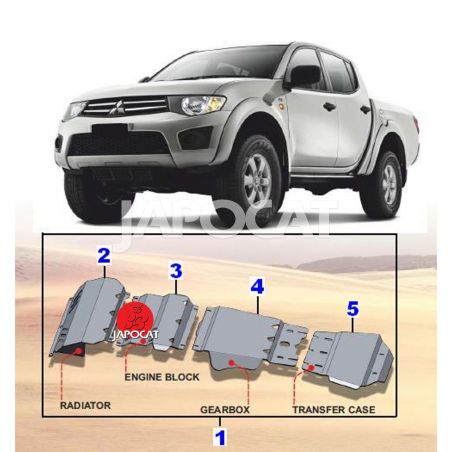 JAPOCAT

2

3

4

5

JAPOCAT

ENGINE BLOCK

RADIATOR

GEARBOX

TRANSFER CASE

1