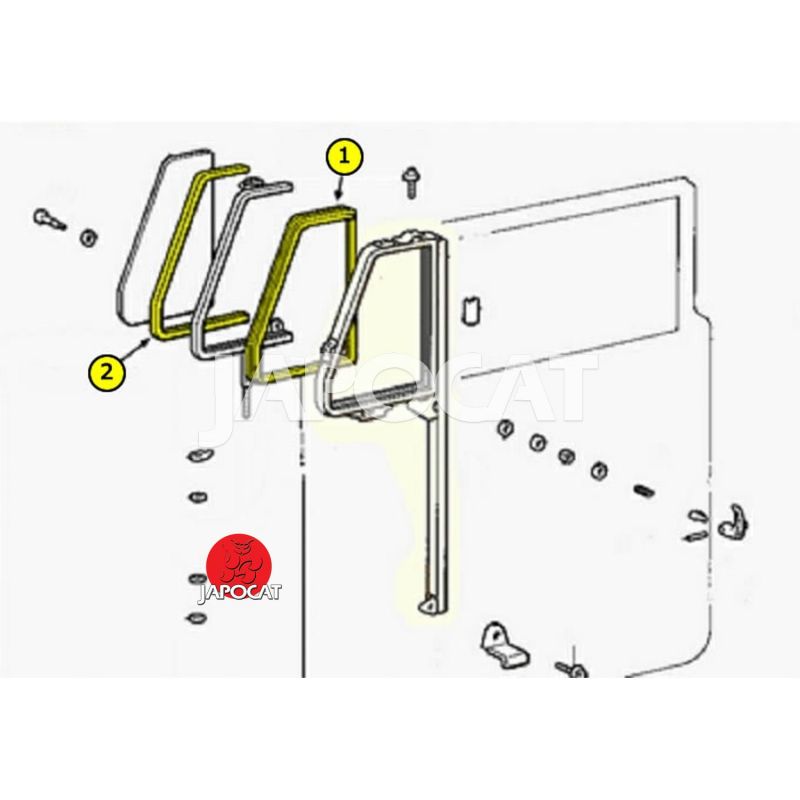 1

2

JAPOCAT

JAPOCAT