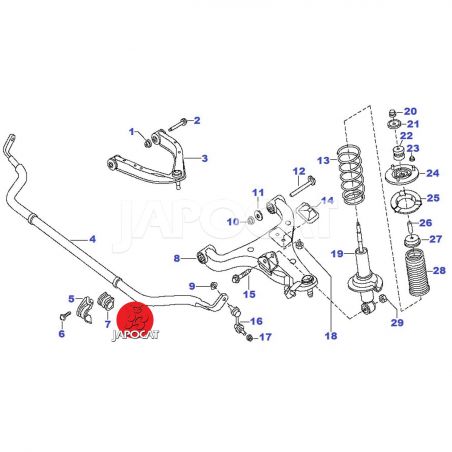 1
2
3
4
5
6
7
8
9
10
11
12
13
14
15
16
17
18
19
20
21
22
23
24
25
26
27
28
29
JAPOCAT
JAPOCAT