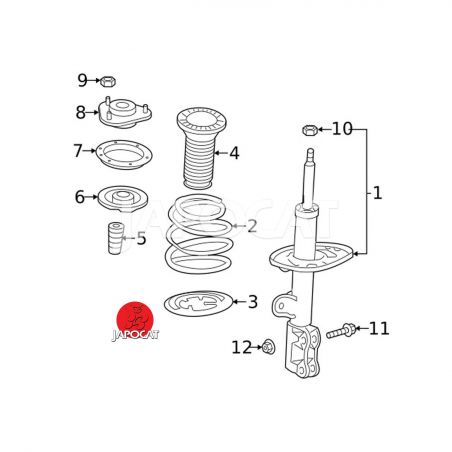 9
8
7
6
5
4
2
3
10
1
11
12
JAPOCAT
JAPOCAT