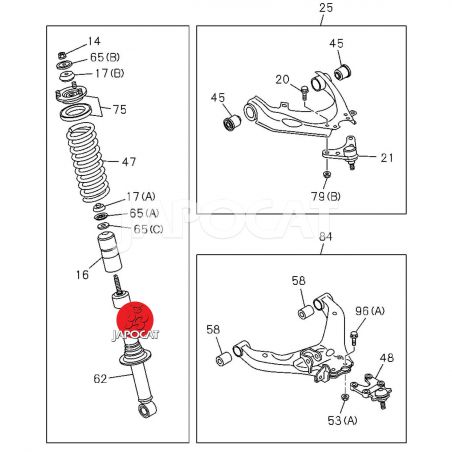 14
65(B)
17(B)
75
47
17(A)
65(A)
65(C)
16
JAPOCAT
62

25
45
20
45
21
79(B)

JAPOCAT

84
58
96(A)
58
48
53(A)