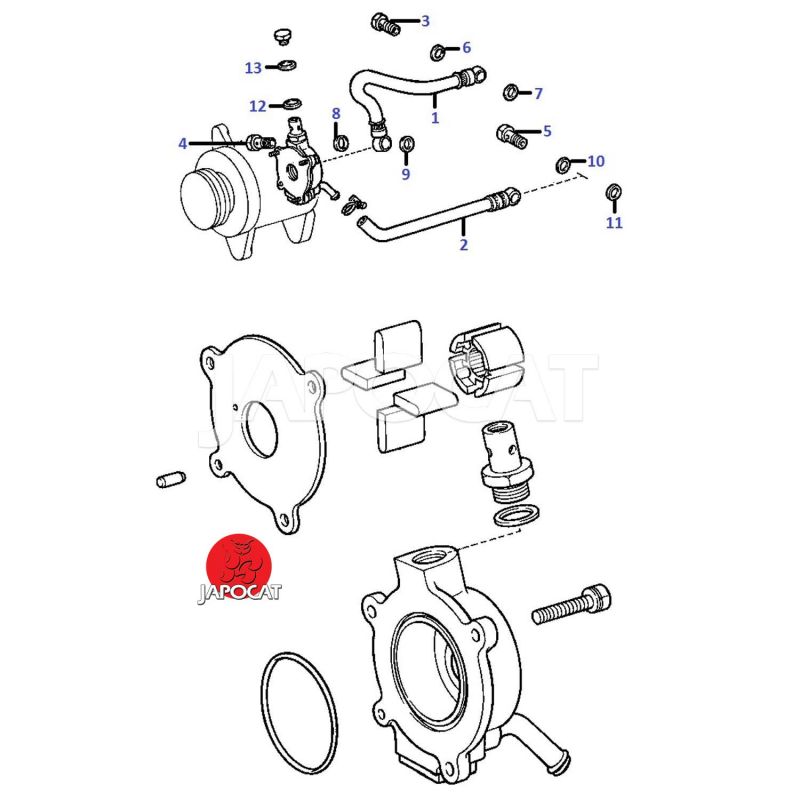 3
6
13
1
7
12
8
5
4
9
10
2
11
JAPOCAT
JAPOCAT