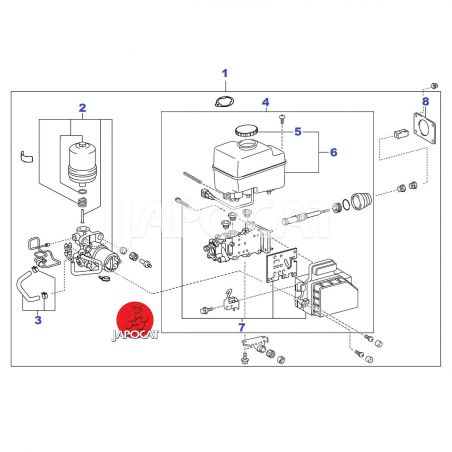 1
2
4
8
5
6
JAPOCAT
3
7
JAPOCAT