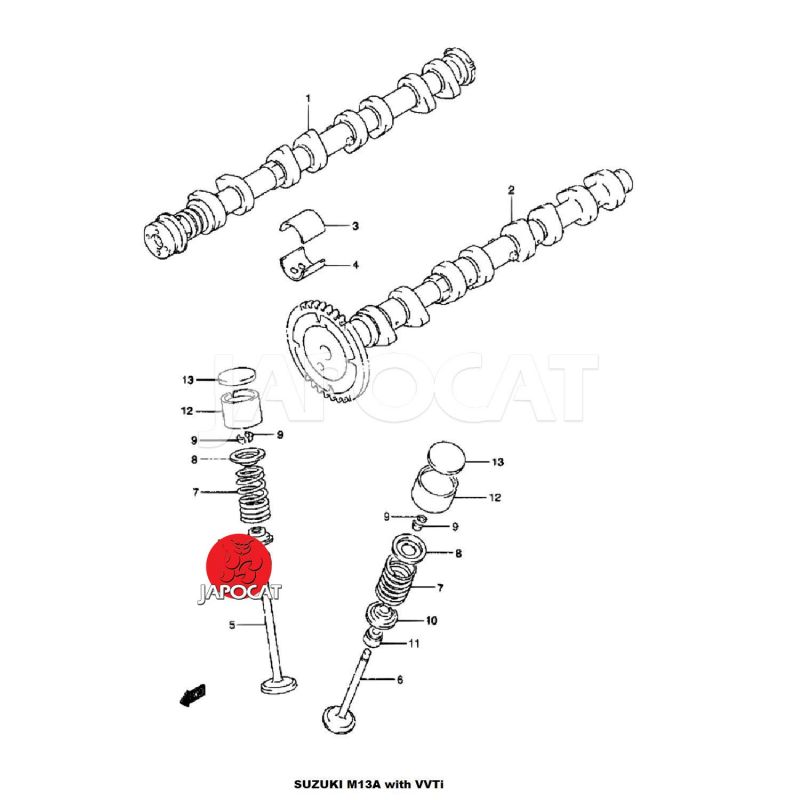 1
2
3
4
JAPOCAT
13
12
9
9
8
7
JAPOCAT
5
13
12
9
9
8
7
10
11
6
SUZUKI M13A with VVTi