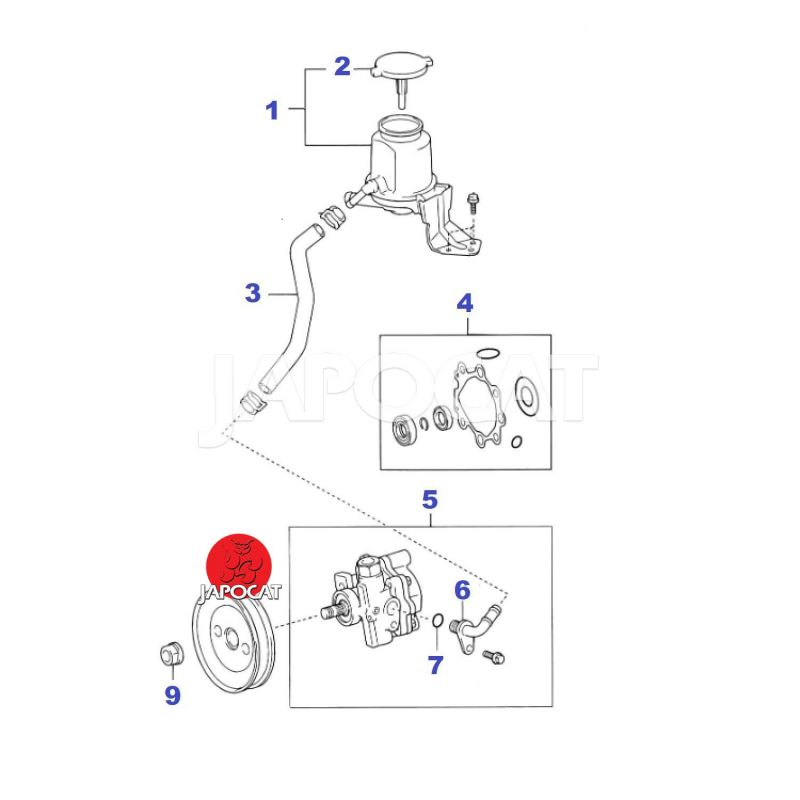 2
1
3
4
JAPOCAT
5
JAPOCAT
6
7
9