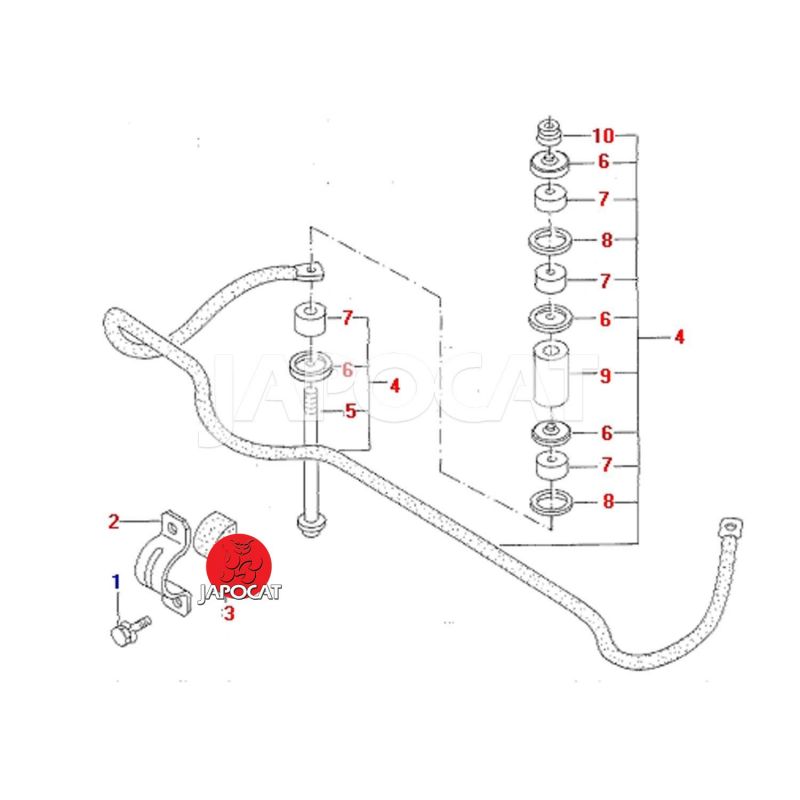 10
6
7
8
7
6
4
9
6
7
8
7
6
4
5
JAPOCAT
2
1
JAPOCAT
3