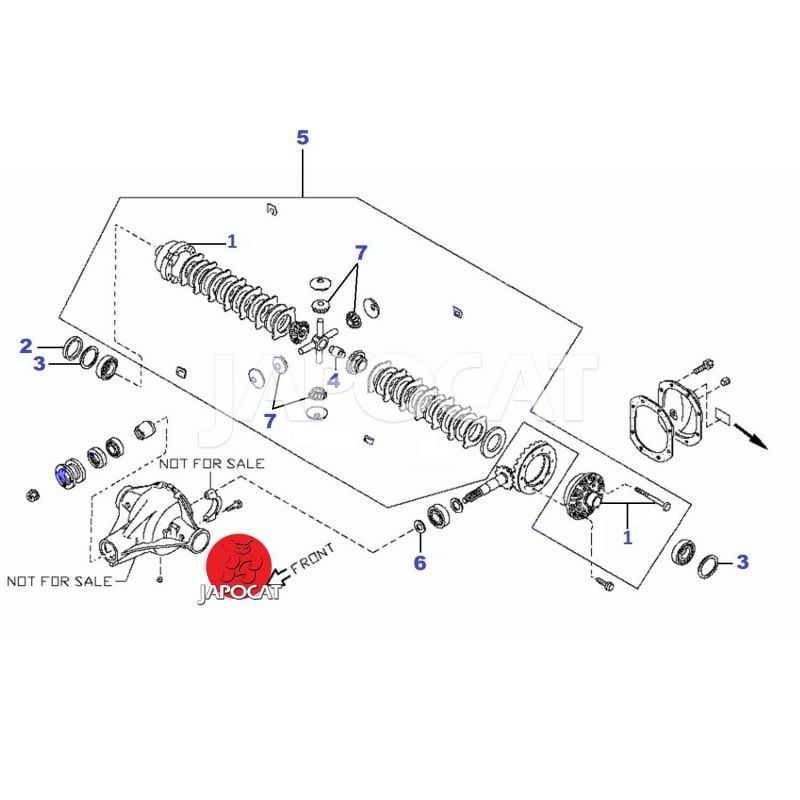 5
1
7
2
3
4
7
JAPOCAT
NOT FOR SALE
NOT FOR SALE
JAPOCAT
FRONT
6
1
3