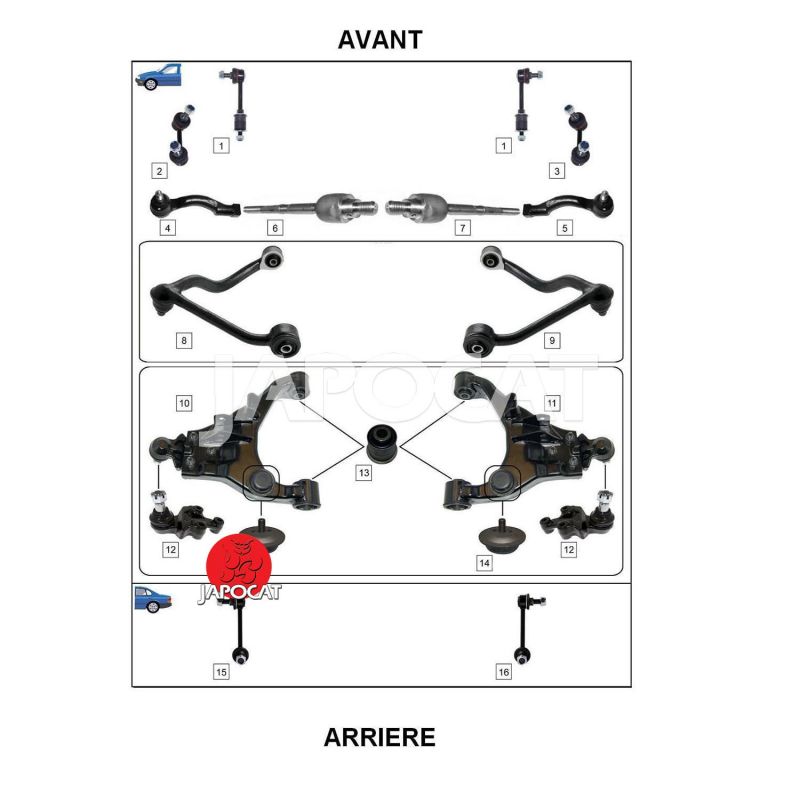 AVANT

1

1

2

3

4

6

7

5

8

9

JAPOCAT

10

11

13

12

14

12

JAPOCAT

15

16

ARRIERE