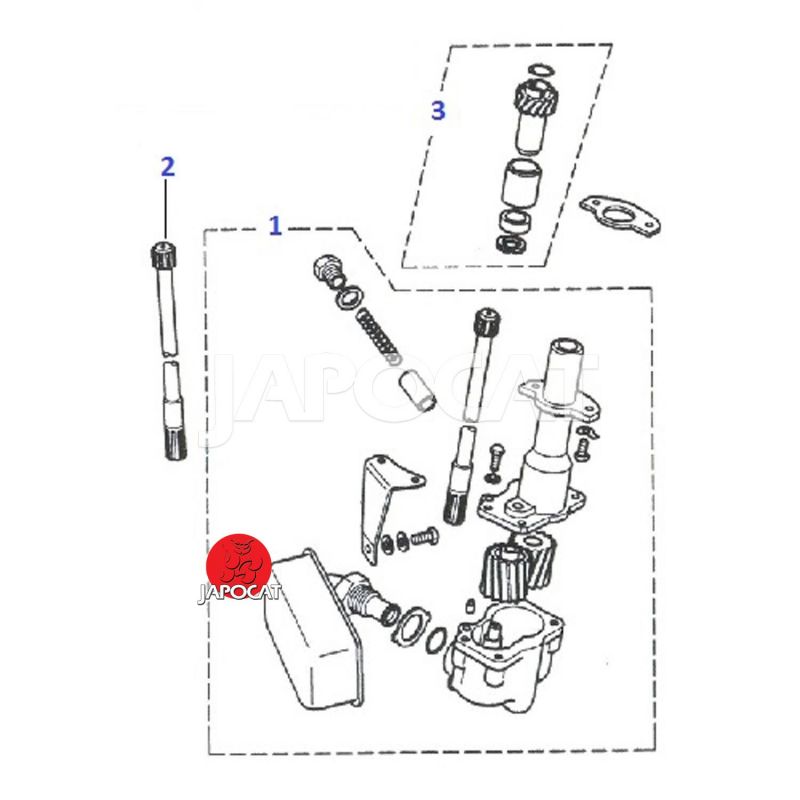 3

2

1

JAPOCAT

JAPOCAT