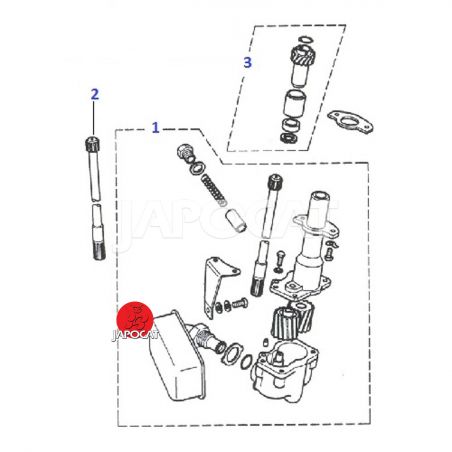 3
2
1
JAPOCAT
JAPOCAT