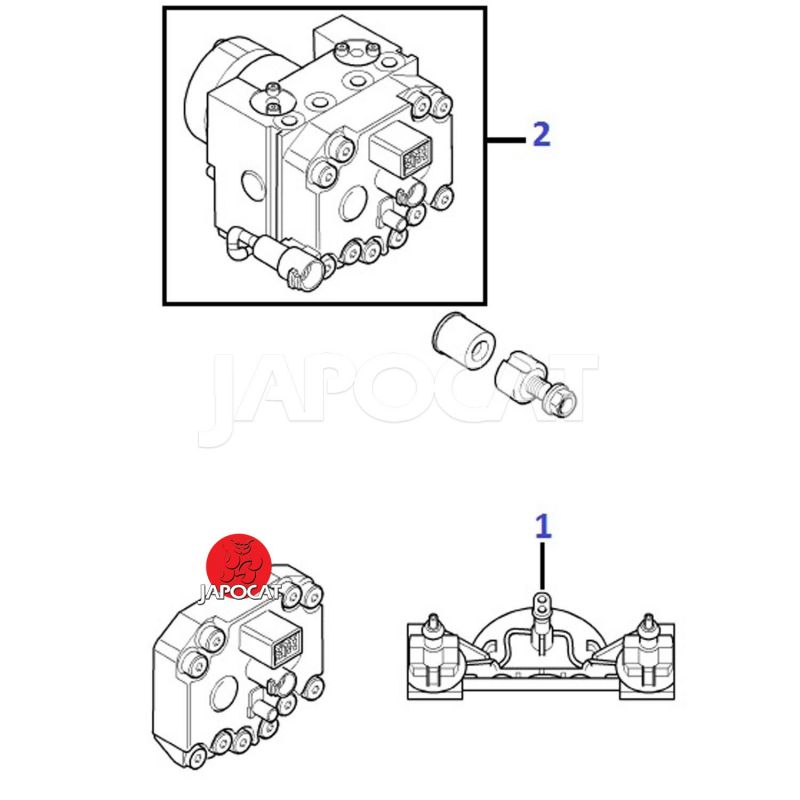 2

JAPOCAT

1

JAPOCAT