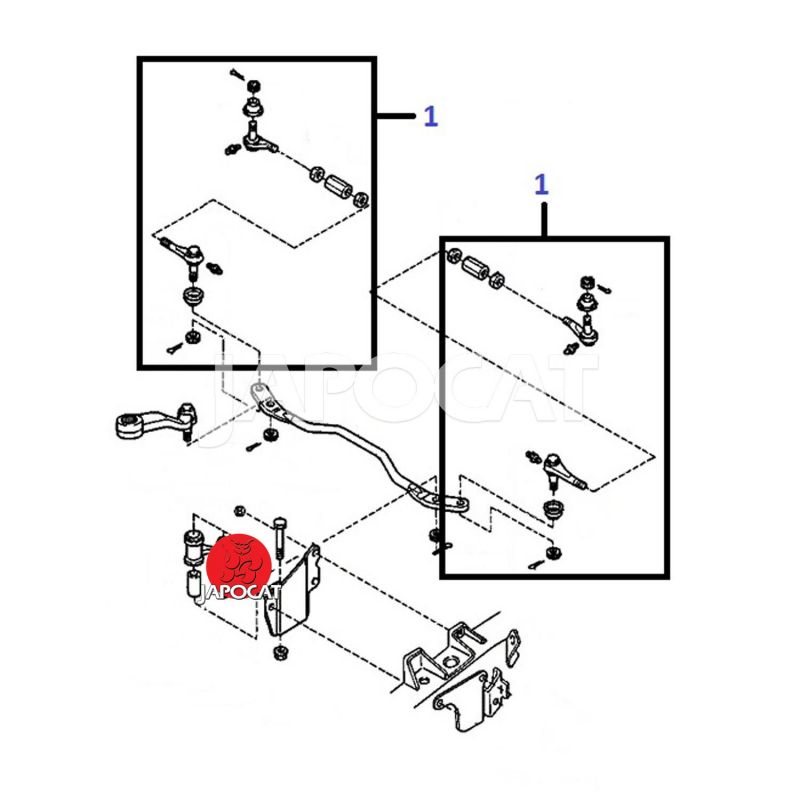 1
1
JAPOCAT
JAPOCAT