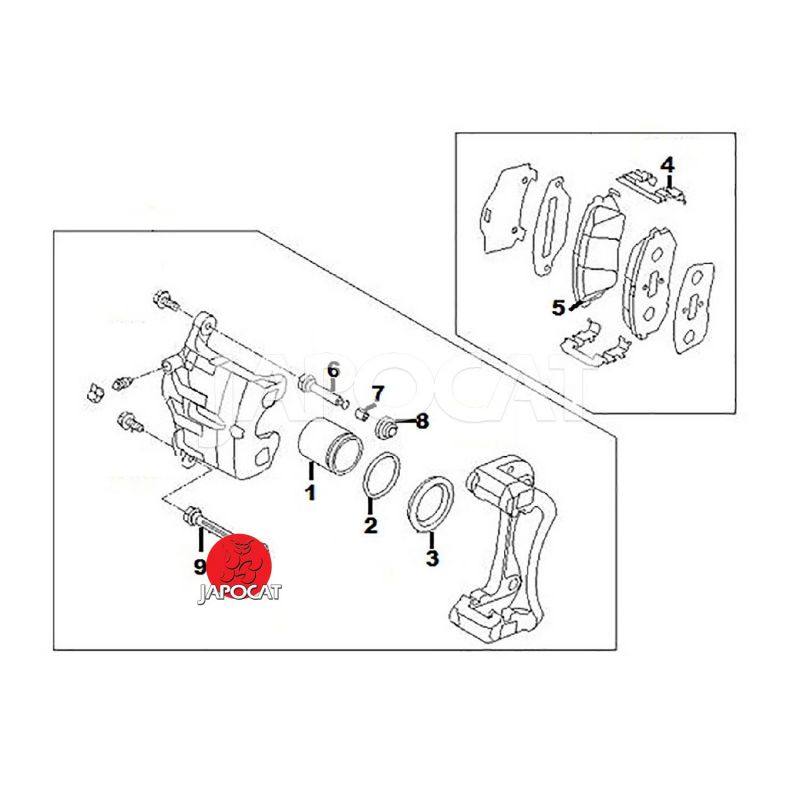 4
5
JAPOCAT
6
7
8
1
2
3
9
JAPOCAT