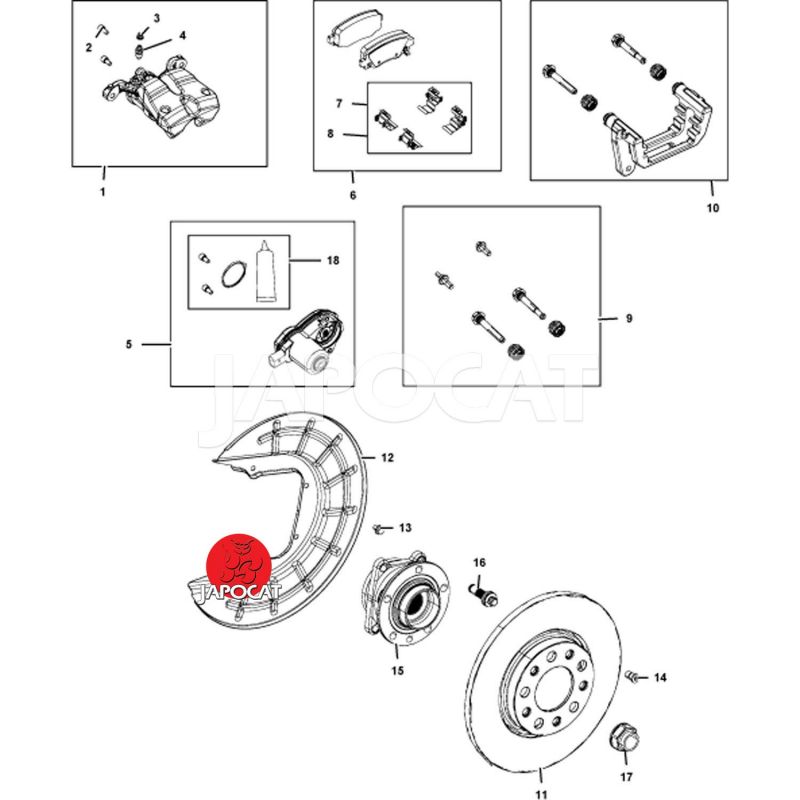 3
2
4
1
7
8
6
10
18
5
9
JAPOCAT
12
13
JAPOCAT
16
15
14
17
11