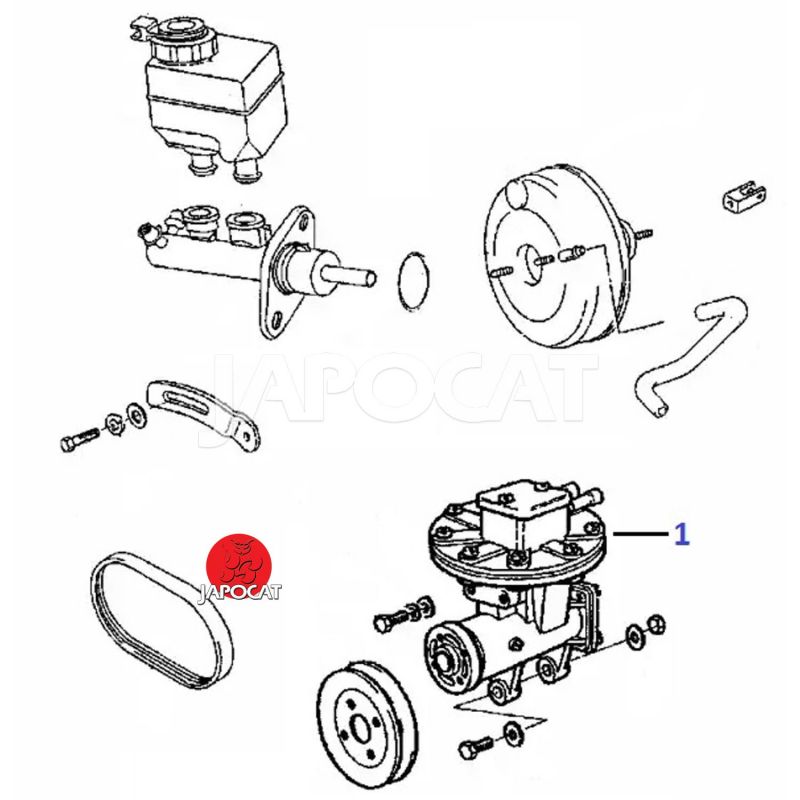 JAPOCAT

1

JAPOCAT