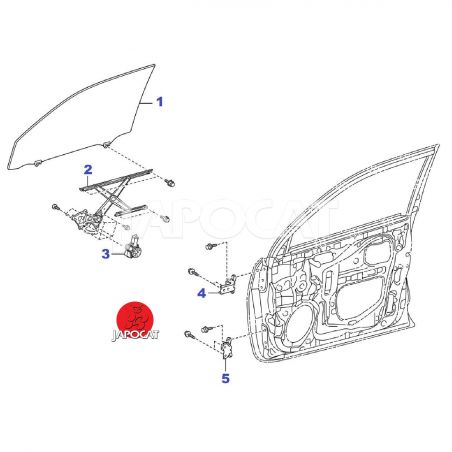 1
2
JAPOCAT
3
4
JAPOCAT
5