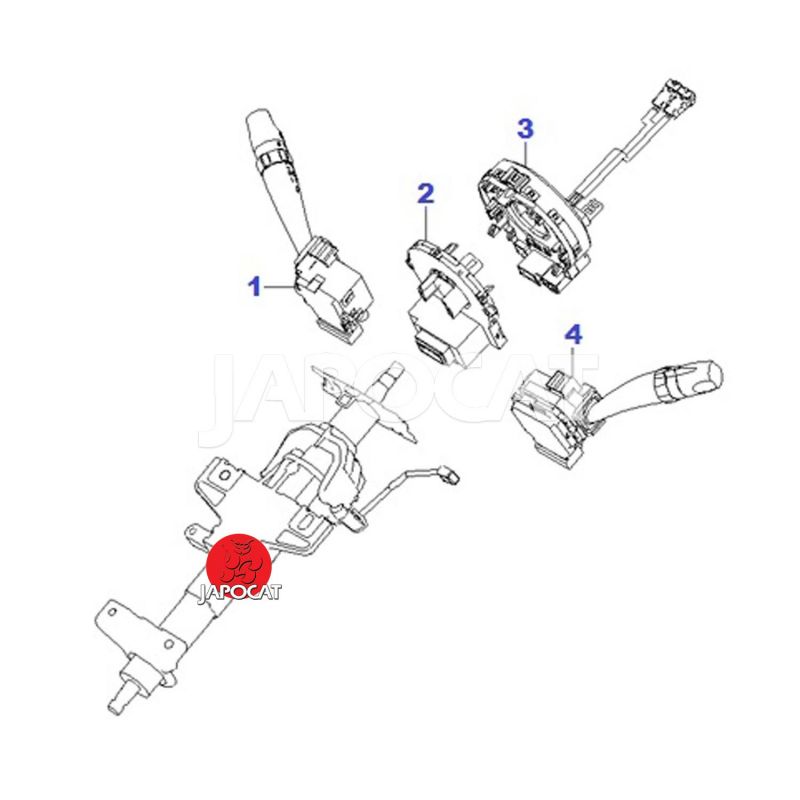 3
2
1
4
JAPOCAT
JAPOCAT