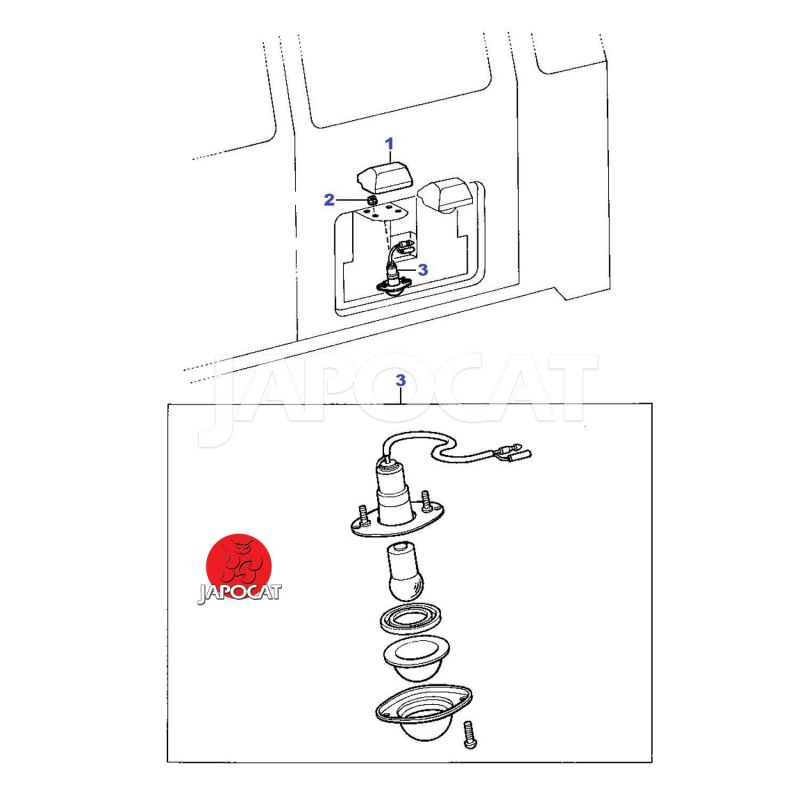 1
2
3
JAPOCAT
3
JAPOCAT