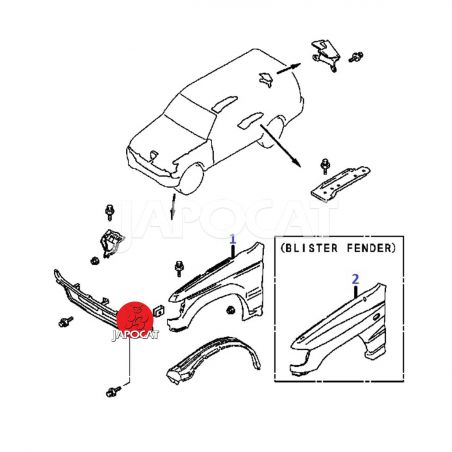 JAPOCAT

1

(BLISTER FENDER)

2

JAPOCAT