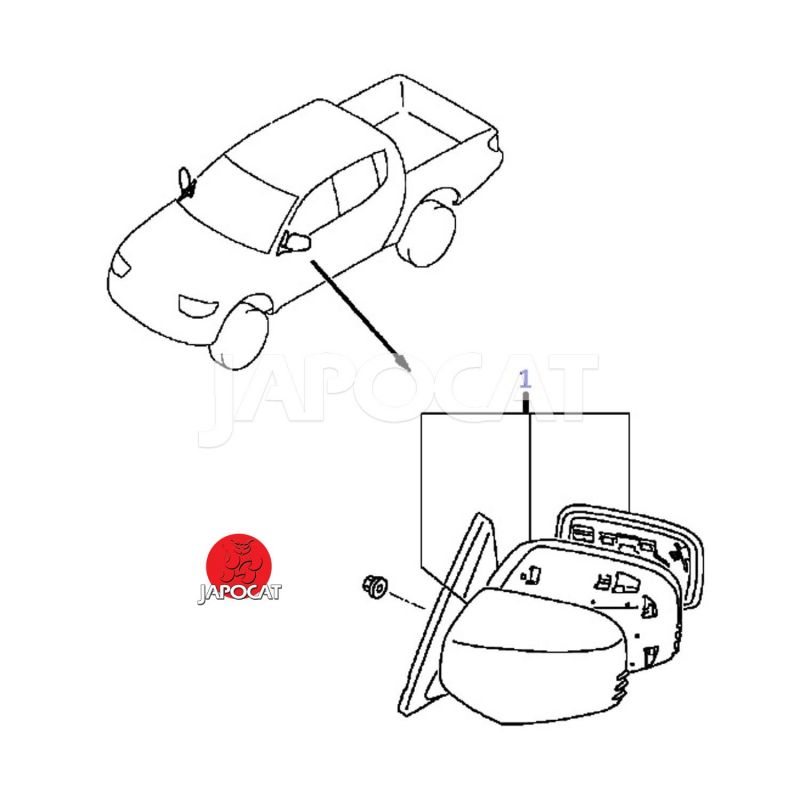 JAPOCAT
1
JAPOCAT