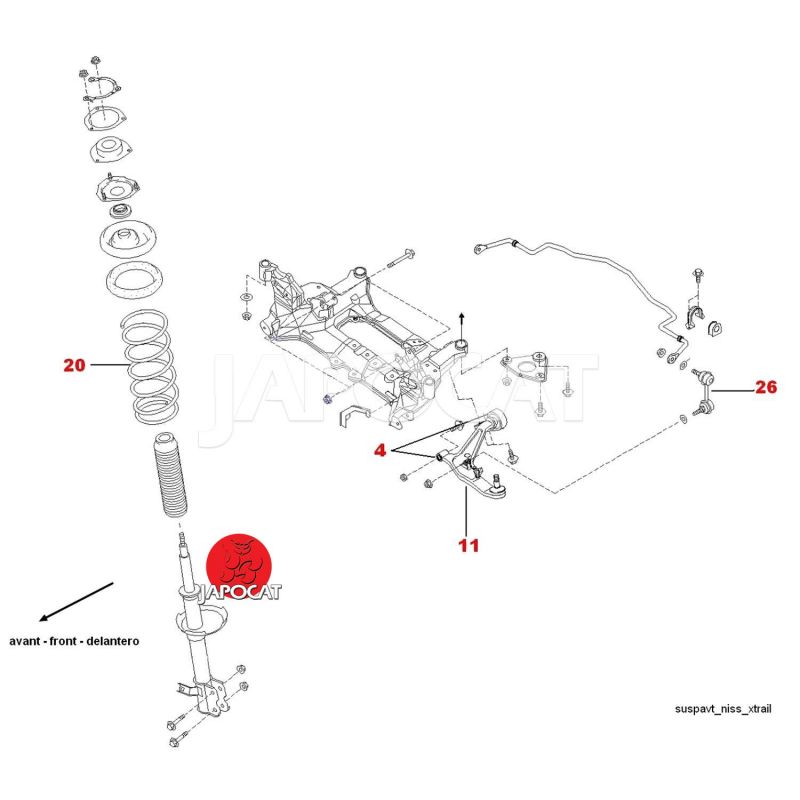 20

JAPOCAT

4

26

11

JAPOCAT

avant - front - delantero

suspavt_niss_xtrail