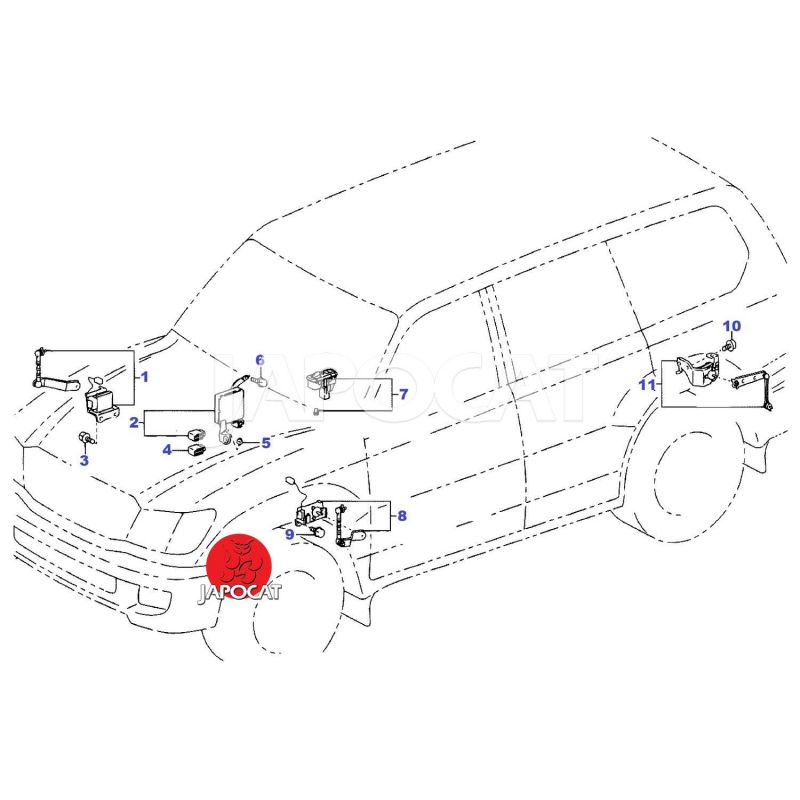 1
2
3
4
5
6
7
8
9
10
11
JAPOCAT
JAPOCAT