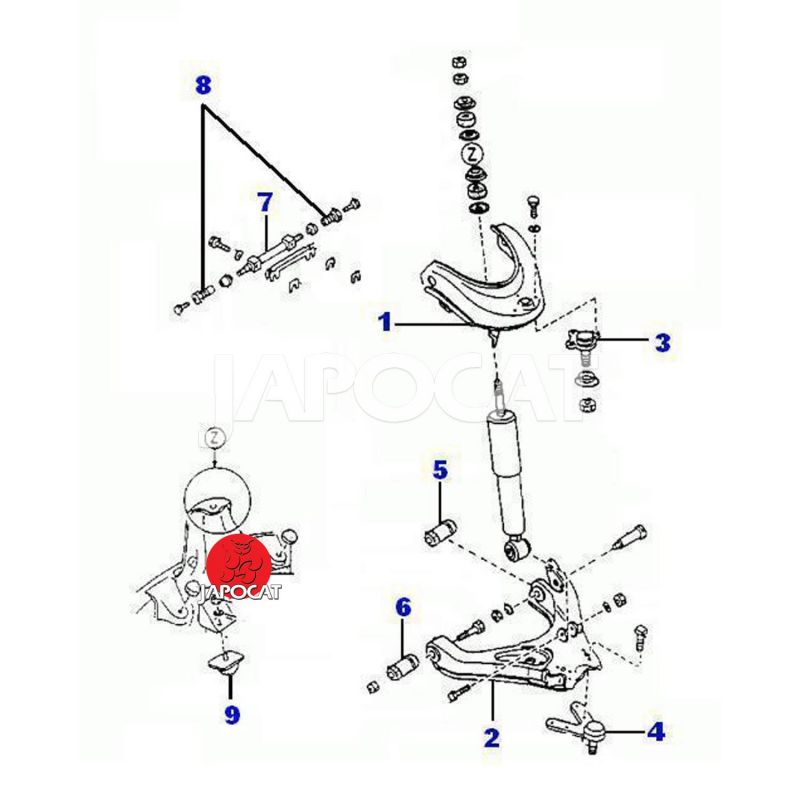 8
7
Z
1
3
JAPOCAT
Z
5
JAPOCAT
6
9
2
4