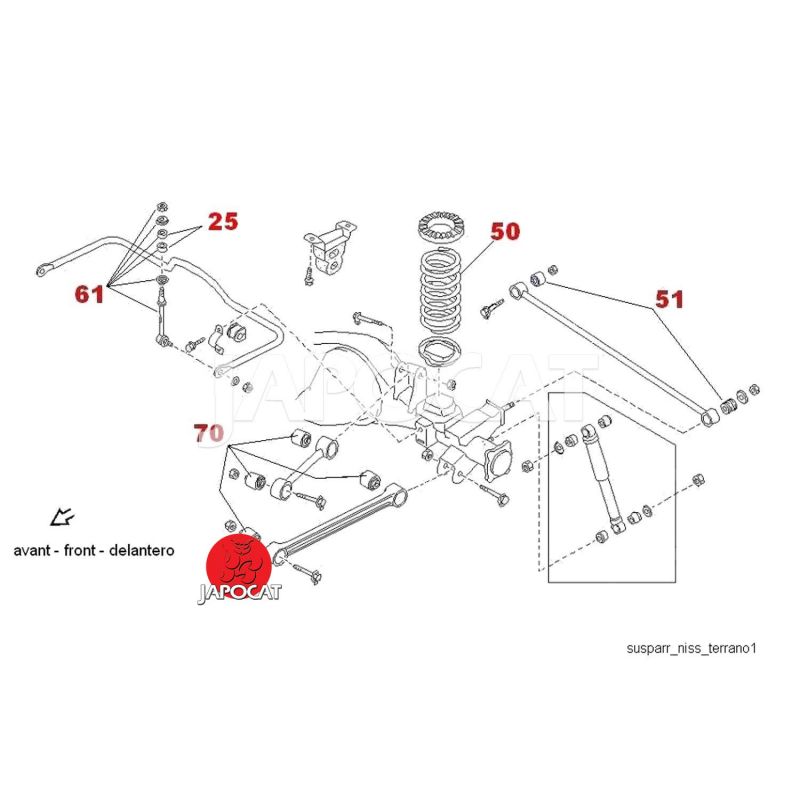 25
50
61
51
JAPOCAT
70
avant - front - delantero
JAPOCAT
susparr_niss_terrano1