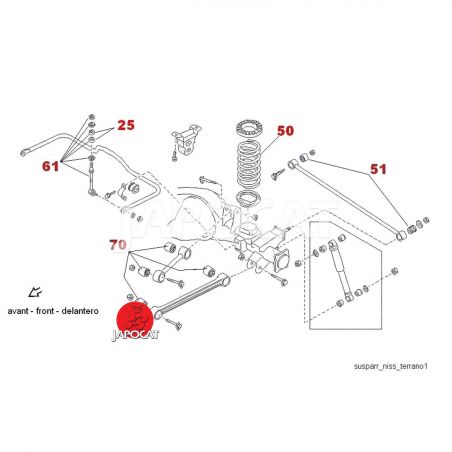 25

50

61

51

JAPOCAT

70

avant - front - delantero

JAPOCAT

susparr_niss_terrano1